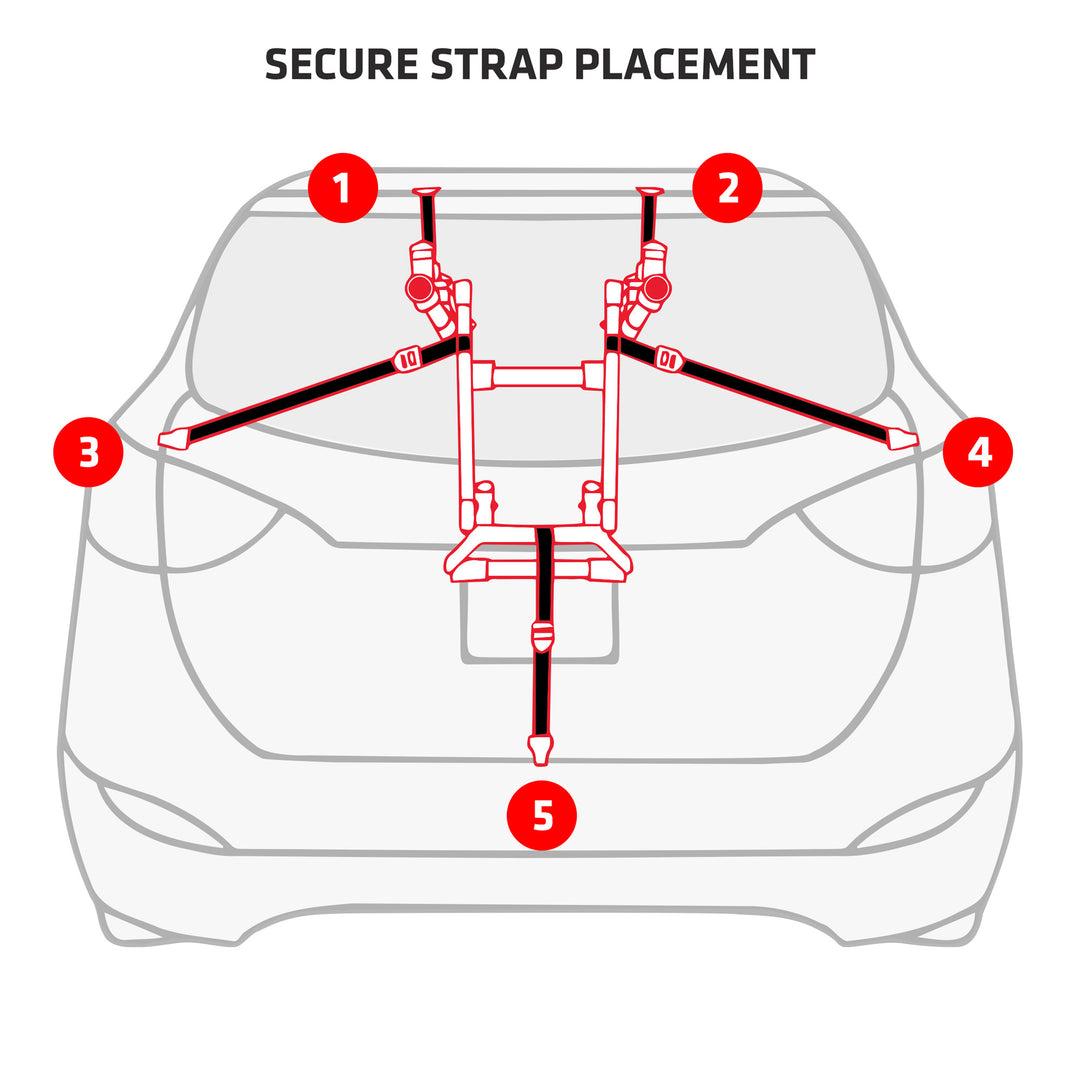 SECURE STRAP PLACEMENT

1

2

3

4

5